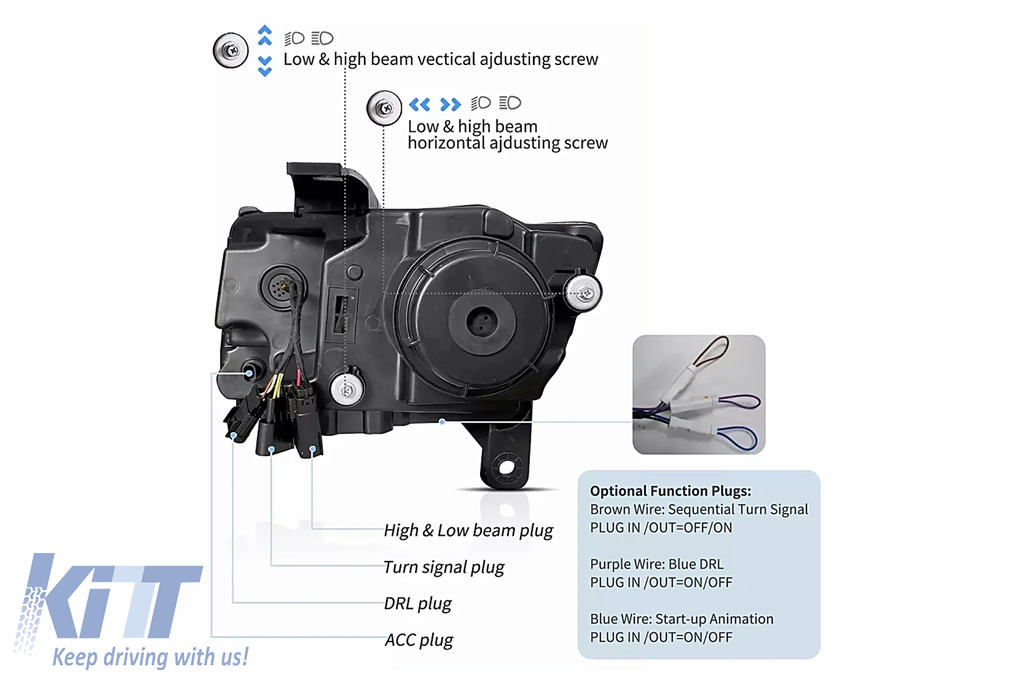 Low & high beam vectical ajdusting screw

Low & high beam horizontal ajdusting screw

High & Low beam plug

Turn signal plug

DRL plug

ACC plug

Optional Function Plugs:
Brown Wire: Sequential Turn Signal
PLUG IN /OUT=OFF/ON

Purple Wire: Blue DRL
PLUG IN /OUT=ON/OFF

Blue Wire: Start-up Animation
PLUG IN /OUT=ON/OFF

KITT
Keep driving with us!