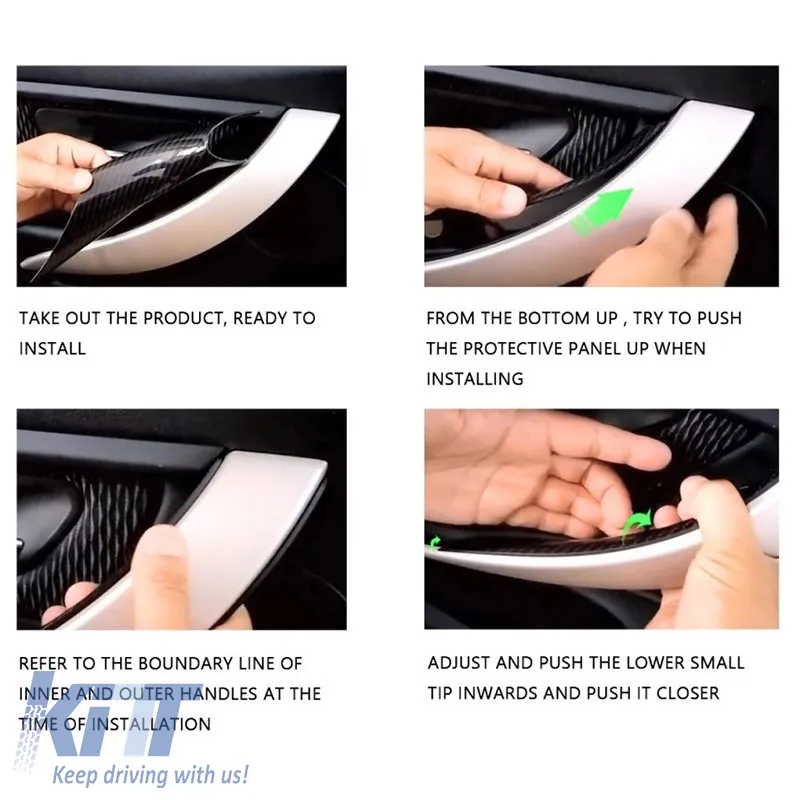 TAKE OUT THE PRODUCT, READY TO INSTALL

FROM THE BOTTOM UP , TRY TO PUSH THE PROTECTIVE PANEL UP WHEN INSTALLING

REFER TO THE BOUNDARY LINE OF INNER AND OUTER HANDLES AT THE TIME OF INSTALLATION

ADJUST AND PUSH THE LOWER SMALL TIP INWARDS AND PUSH IT CLOSER

KIT
Keep driving with us!