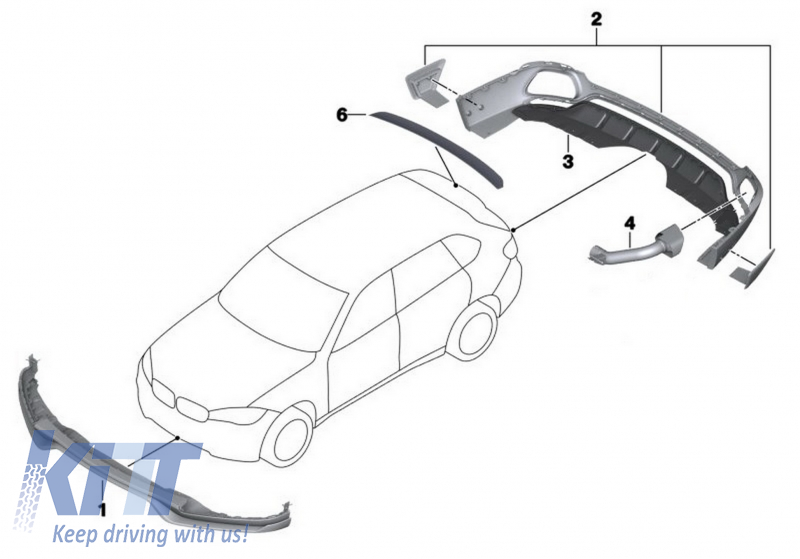 2

6

3

4

1

KITT
Keep driving with us!